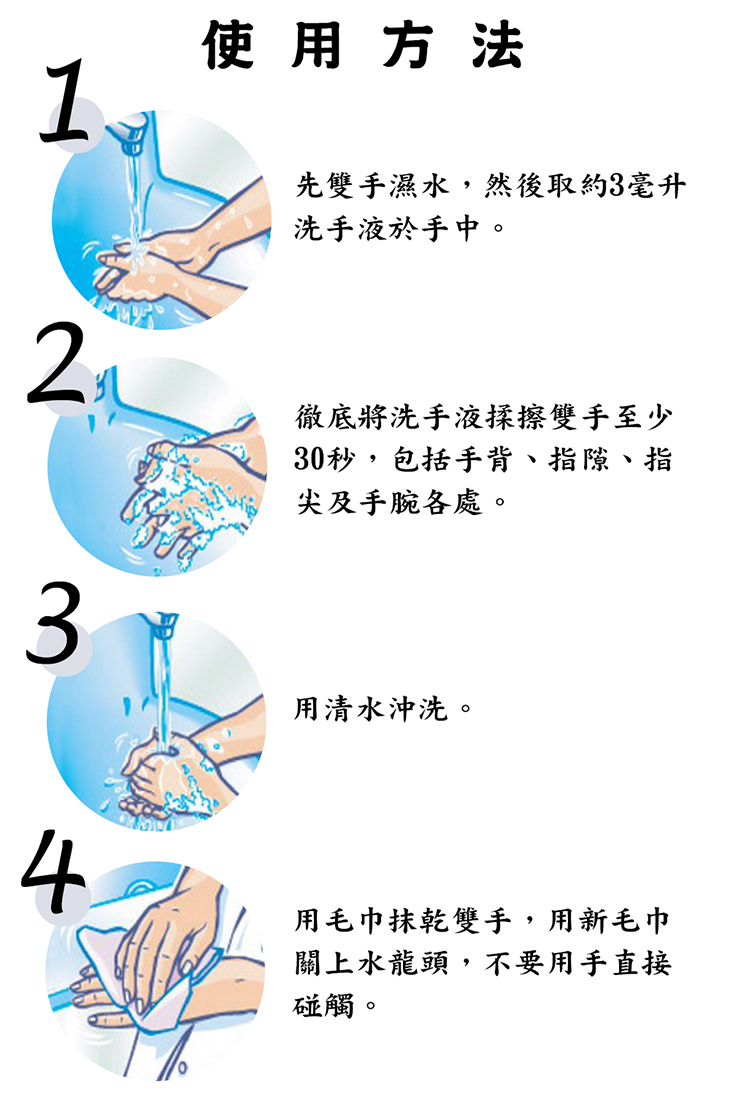 使用方法

1

先雙手濕水，然後取約3毫升洗手液於手中。

2

徹底將洗手液揉擦雙手至少30秒，包括手背、指隙、指尖及手腕各處。

3

用清水沖洗。

4

用毛巾抹乾雙手，用新毛巾關上水龍頭，不要用手直接碰觸。